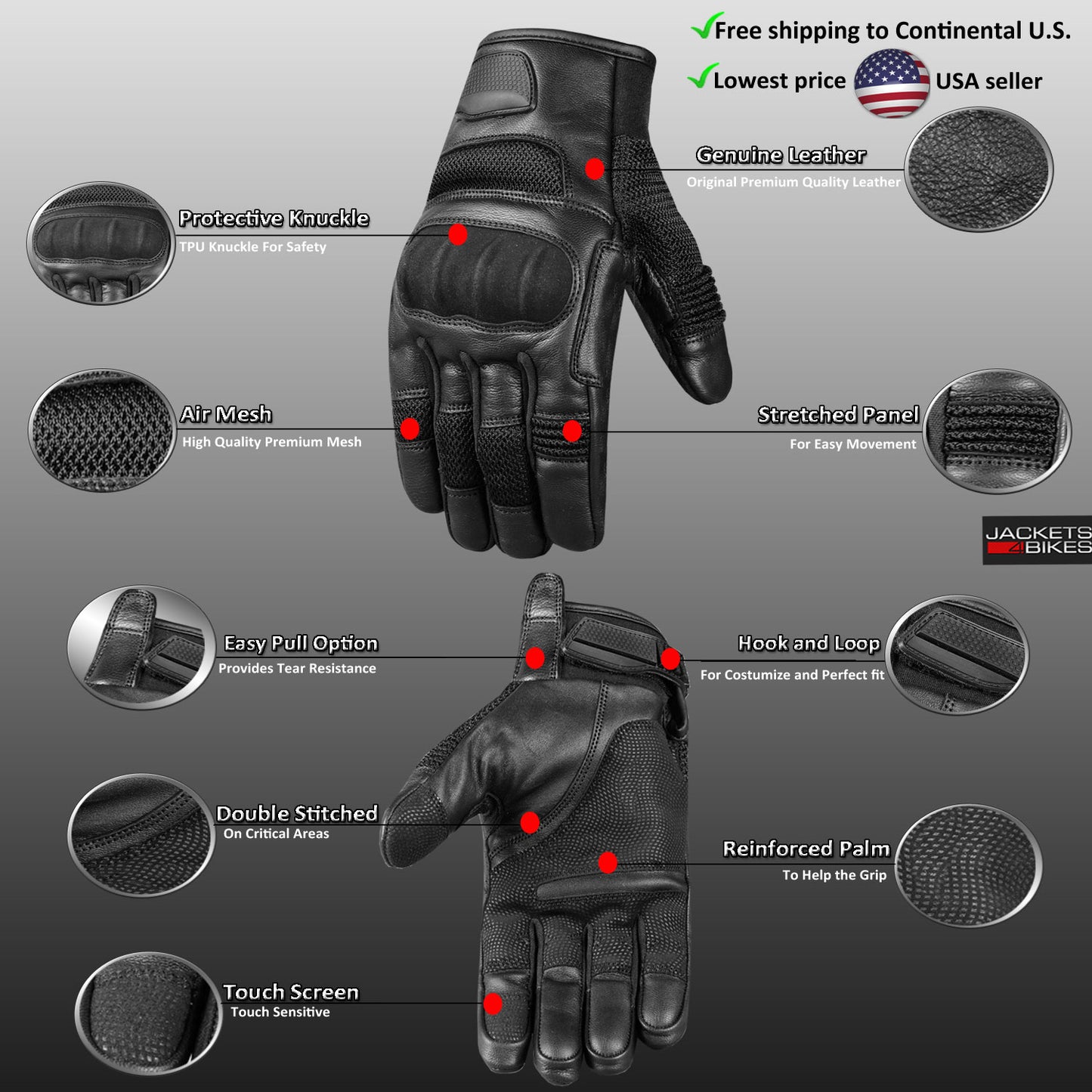 Free shipping to Continental U.S.

Lowest price USA seller

Genuine Leather
Original Premium Quality Leather

Protective Knuckle
TPU Knuckle For Safety

Air Mesh
High Quality Premium Mesh

Stretched Panel
For Easy Movement

JACKETS 4 BIKES

Easy Pull Option
Provides Tear Resistance

Hook and Loop
For Costumize and Perfect fit

Double Stitched
On Critical Areas

Reinforced Palm
To Help the Grip

Touch Screen
Touch Sensitive